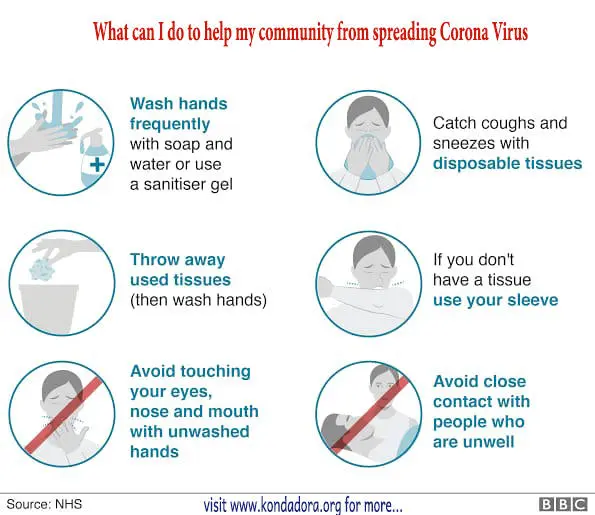 What can I do to help my community from spreading Corona Virus

Wash hands frequently with soap and water or use a sanitiser gel

Catch coughs and sneezes with disposable tissues

Throw away used tissues (then wash hands)

If you don't have a tissue use your sleeve

Avoid touching your eyes, nose and mouth with unwashed hands

Avoid close contact with people who are unwell

Source: NHS

visit www.kondadora.org for more...

BBC